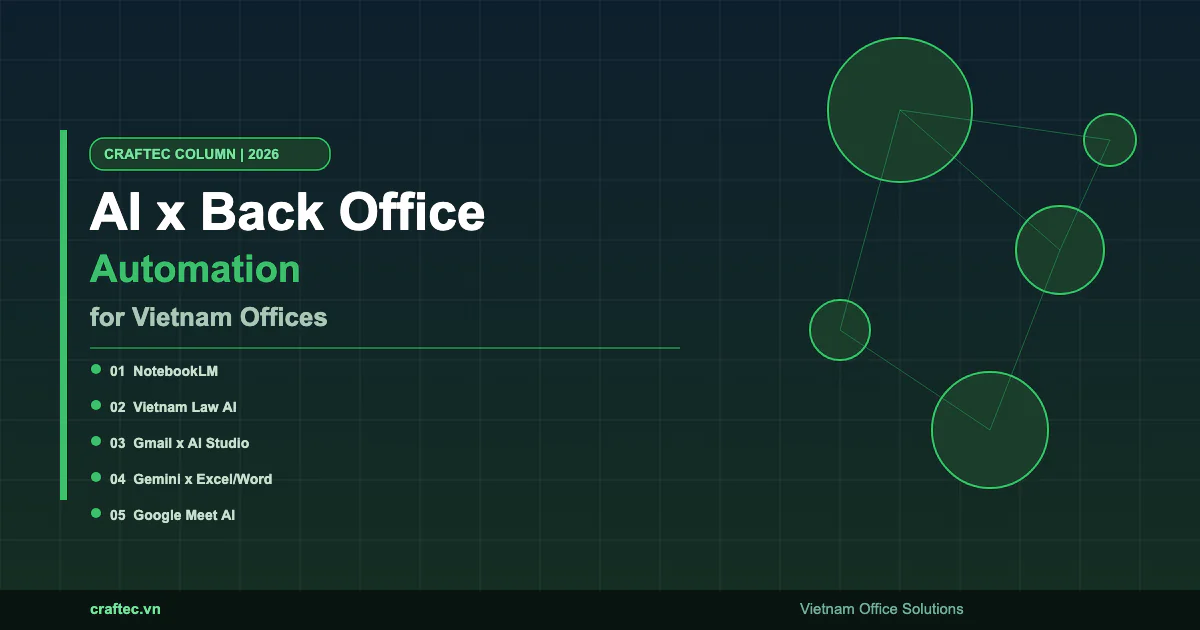 CRAFTEC COLUMN | 2026

AI x Back Office

Automation

for Vietnam Offices

01 NotebookLM

02 Vietnam Law AI

03 Gmail x AI Studio

04 Gemini x Excel/Word

05 Google Meet AI

craftec.vn

Vietnam Office Solutions